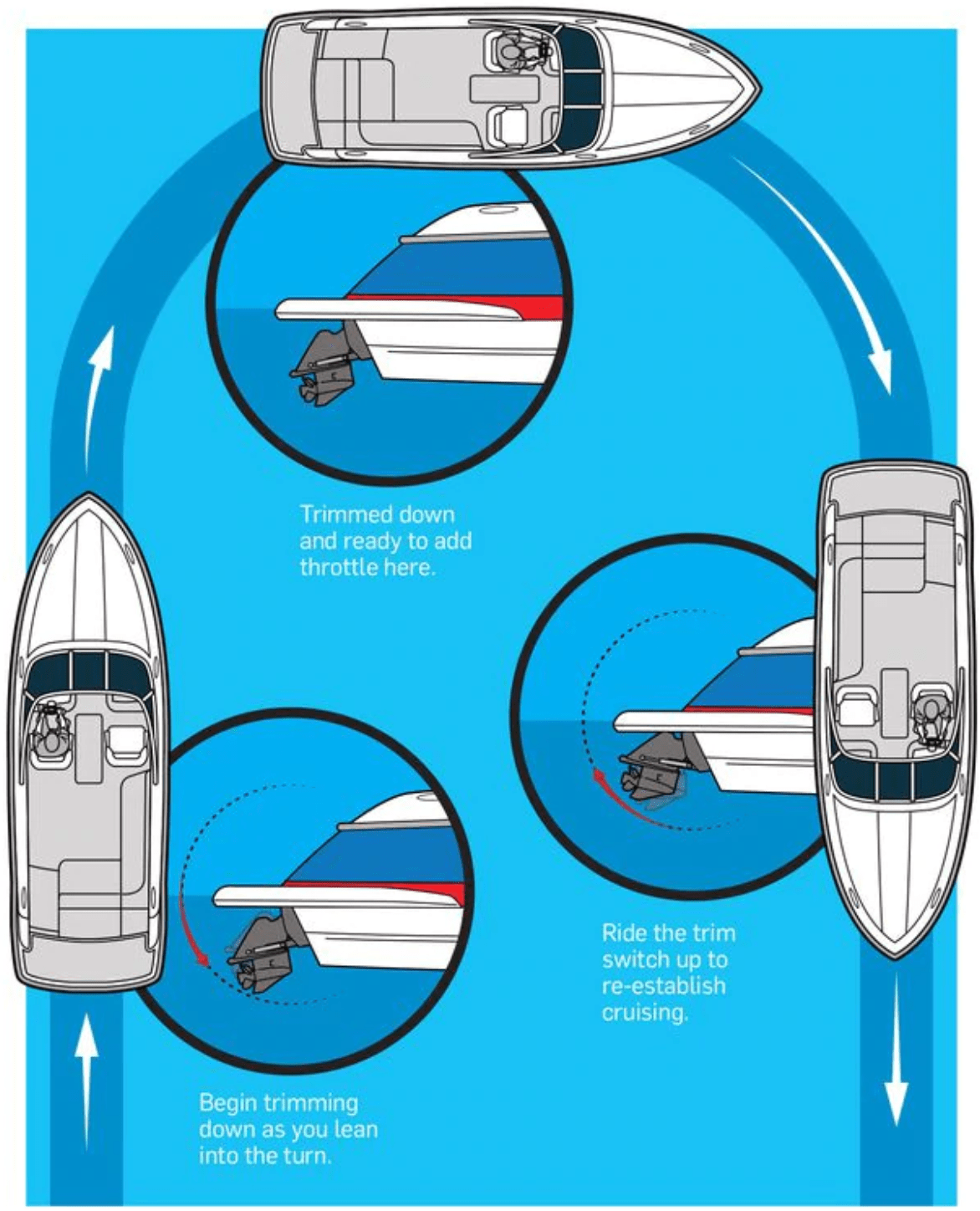 Trimmed down and ready to add throttle here.

Ride the trim switch up to re-establish cruising.

Begin trimming down as you lean into the turn.